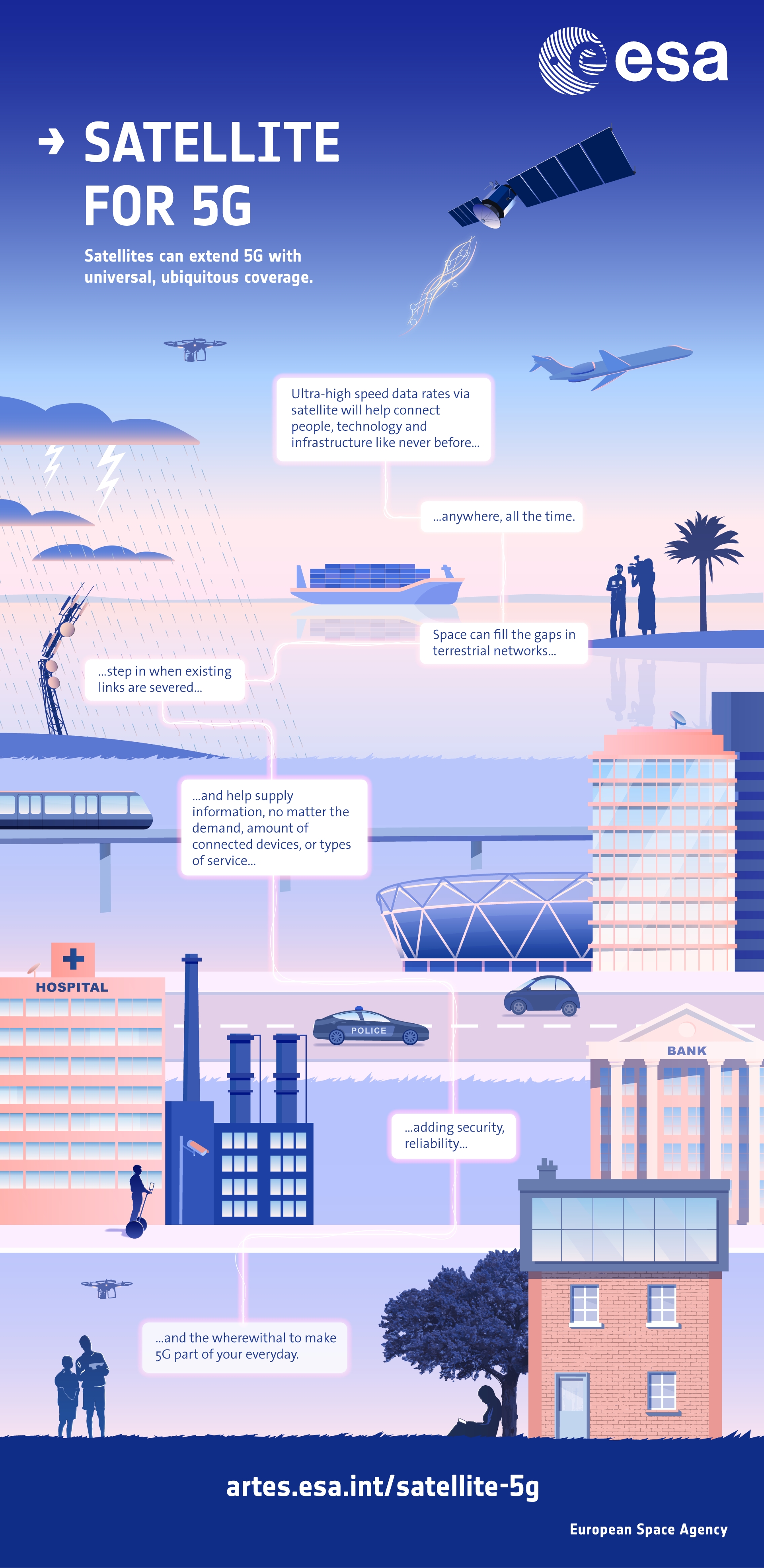 esa

→ SATELLITE FOR 5G

Satellites can extend 5G with universal, ubiquitous coverage.

Ultra-high speed data rates via satellite will help connect people, technology and infrastructure like never before...

...anywhere, all the time.

Space can fill the gaps in terrestrial networks...

...step in when existing links are severed...

...and help supply information, no matter the demand, amount of connected devices, or types of service...

HOSPITAL

POLICE

BANK

...adding security, reliability...

...and the wherewithal to make 5G part of your everyday.

artes.esa.int/satellite-5g

European Space Agency